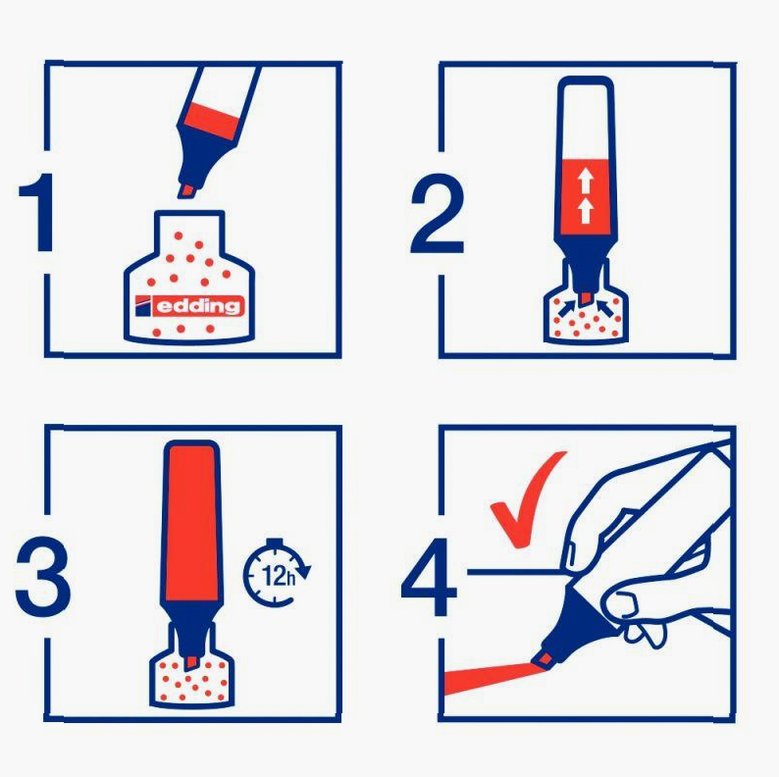 1

edding

2

3

12h

4